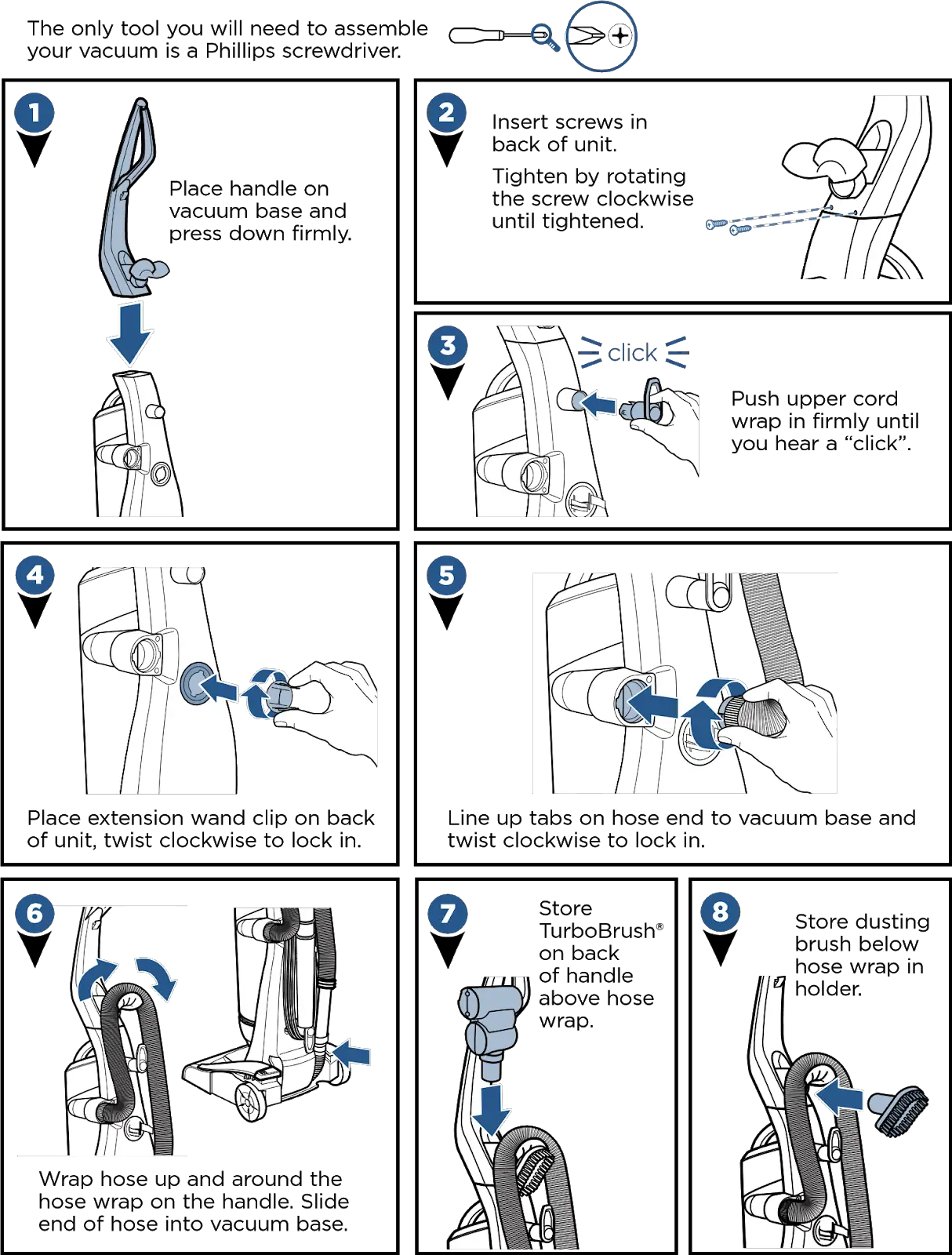 The only tool you will need to assemble your vacuum is a Phillips screwdriver.

1

Place handle on vacuum base and press down firmly.

2

Insert screws in back of unit.

Tighten by rotating the screw clockwise until tightened.

3

click

Push upper cord wrap in firmly until you hear a “click”.

4

Place extension wand clip on back of unit, twist clockwise to lock in.

5

Line up tabs on hose end to vacuum base and twist clockwise to lock in.

6

Wrap hose up and around the hose wrap on the handle. Slide end of hose into vacuum base.

7

Store TurboBrush® on back of handle above hose wrap.

8

Store dusting brush below hose wrap in holder.