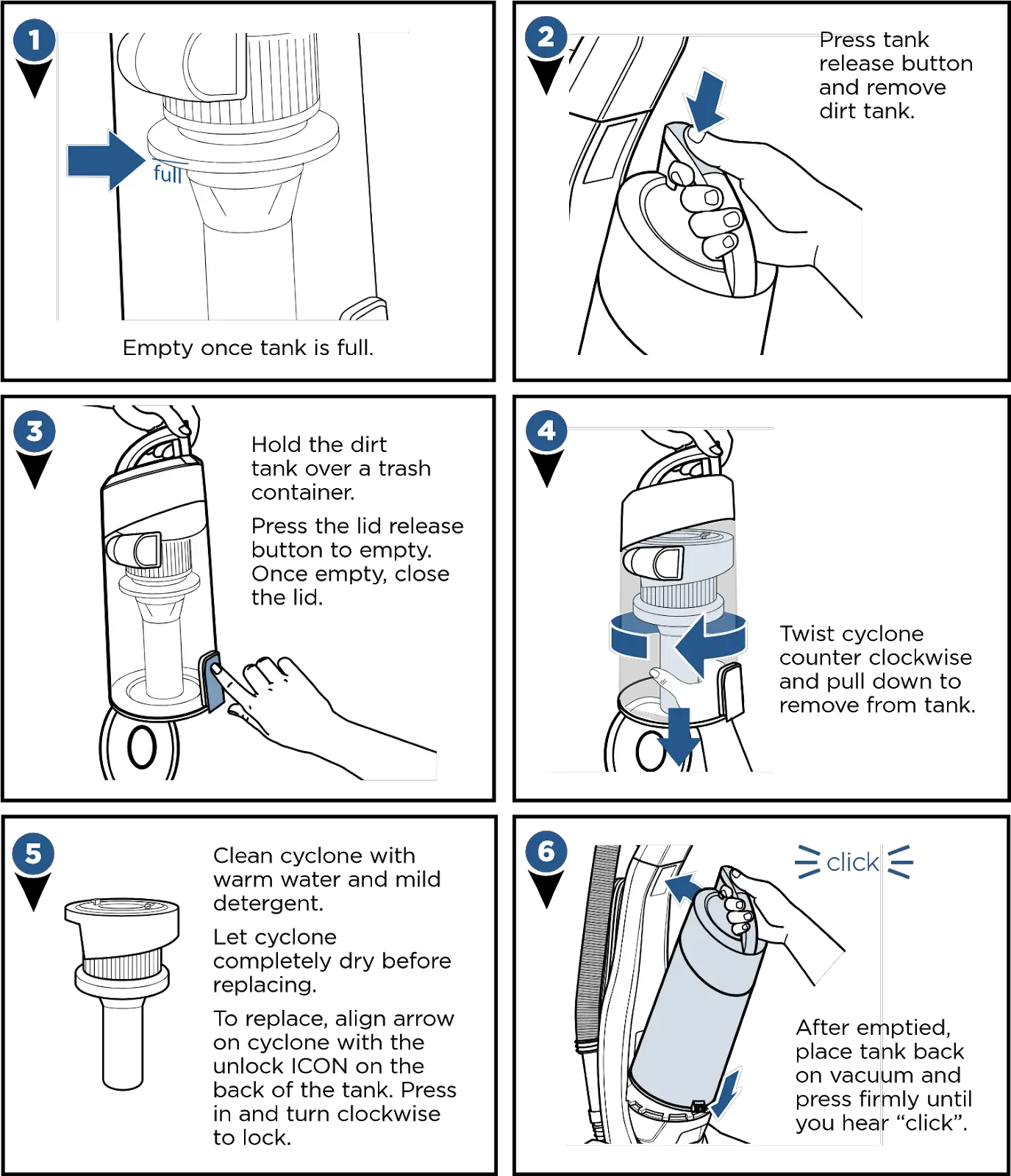 1

full

Empty once tank is full.

2

Press tank release button and remove dirt tank.

3

Hold the dirt tank over a trash container.

Press the lid release button to empty. Once empty, close the lid.

4

Twist cyclone counter clockwise and pull down to remove from tank.

5

Clean cyclone with warm water and mild detergent.

Let cyclone completely dry before replacing.

To replace, align arrow on cyclone with the unlock ICON on the back of the tank. Press in and turn clockwise to lock.

6

click

After emptied, place tank back on vacuum and press firmly until you hear “click”.