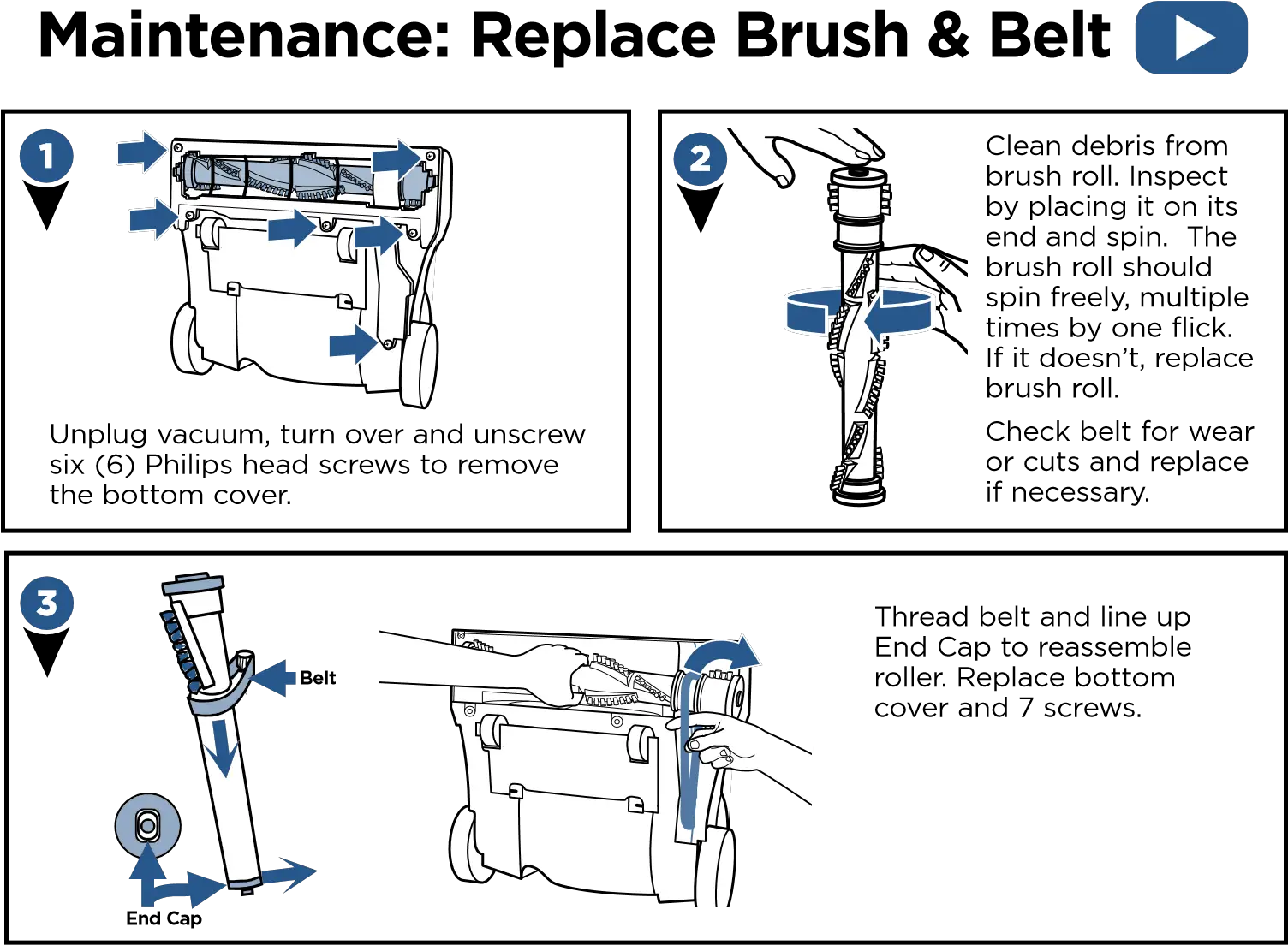 Maintenance: Replace Brush & Belt

1

Unplug vacuum, turn over and unscrew six (6) Philips head screws to remove the bottom cover.

2

Clean debris from brush roll. Inspect by placing it on its end and spin.  The brush roll should spin freely, multiple times by one flick. If it doesn't, replace brush roll.

Check belt for wear or cuts and replace if necessary.

3

Belt

End Cap

Thread belt and line up End Cap to reassemble roller. Replace bottom cover and 7 screws.