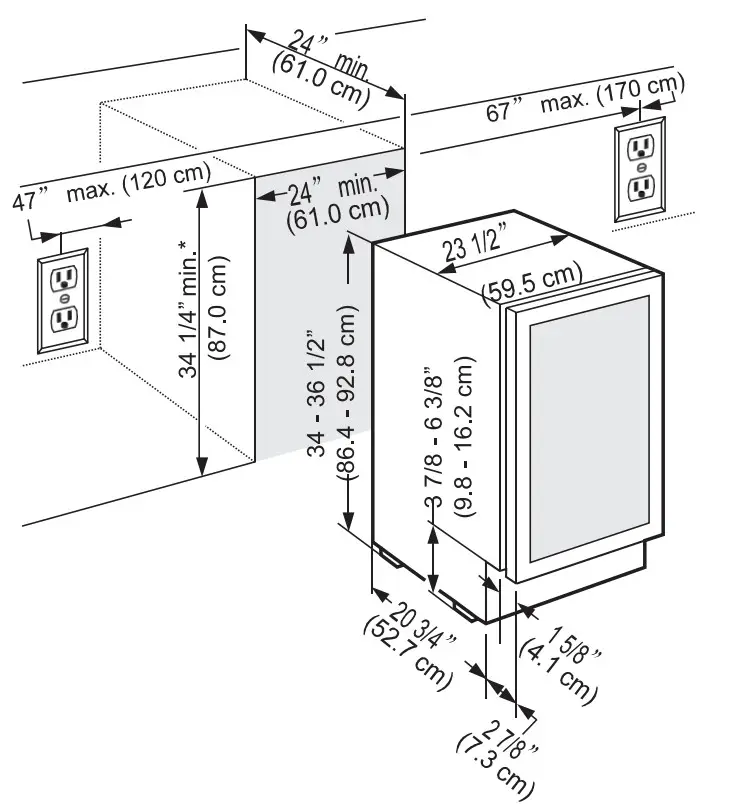 24” min.
(61.0 cm)

67” max. (170 cm)

47” max. (120 cm)

24” min.
(61.0 cm)

34 1/4” min.*
(87.0 cm)

23 1/2”
(59.5 cm)

34 - 36 1/2”
(86.4 - 92.8 cm)

3 7/8 - 6 3/8”
(9.8 - 16.2 cm)

20 3/4”
(52.7 cm)

1 5/8”
(4.1 cm)

2 7/8”
(7.3 cm)