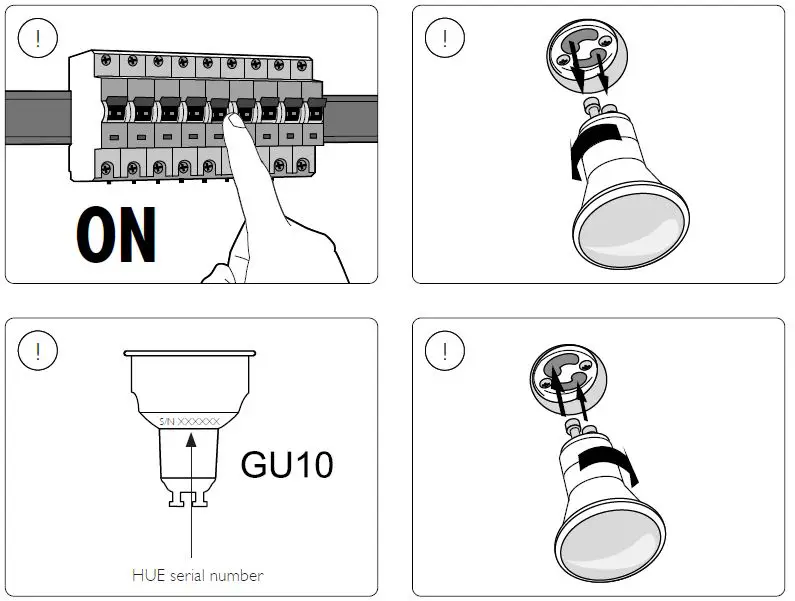 !

ON

!

!

S/N XXXXXX

GU10

HUE serial number

!