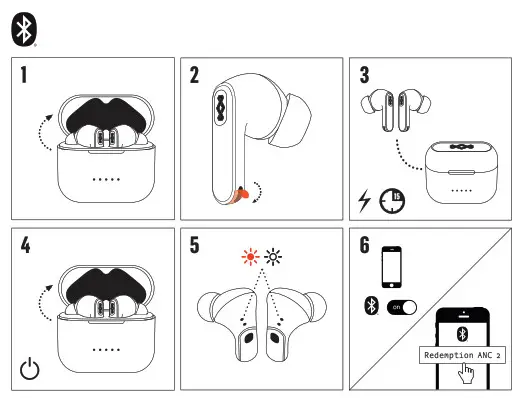 1

2

3

15

4

5

6

on

Redemption ANC 2