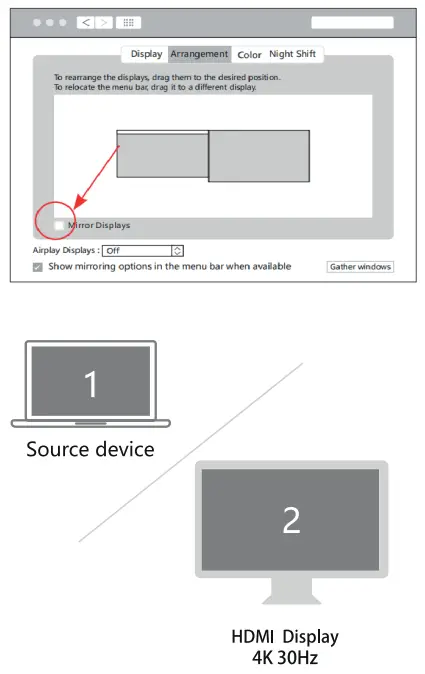 Display Arrangement Color Night Shift

To rearrange the displays, drag them to the desired position.
To relocate the menu bar, drag it to a different display.

Mirror Displays

Airplay Displays : Off

Show mirroring options in the menu bar when available

Gather windows

1

Source device

2

HDMI Display
4K 30Hz