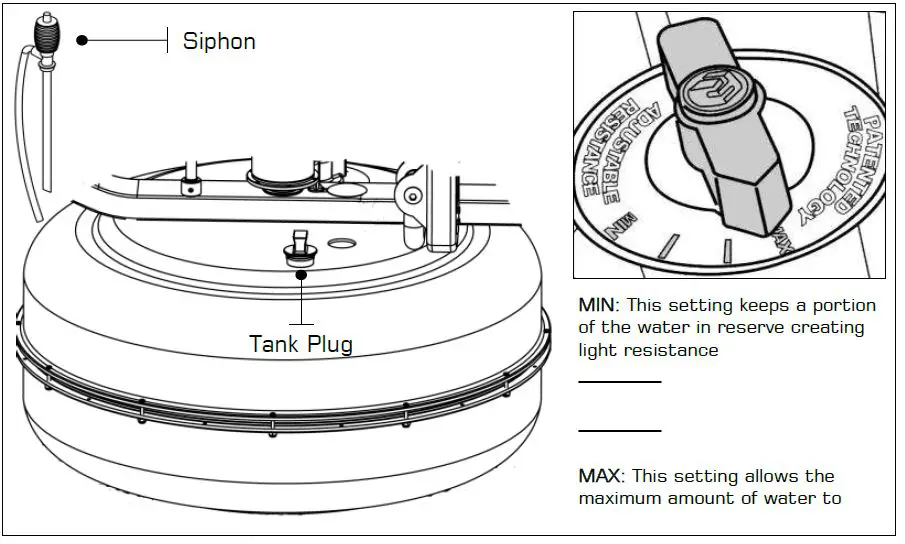 Siphon

Tank Plug

ADJUSTABLE RESISTANCE

PATENTED TECHNOLOGY

MIN

MAX

MIN: This setting keeps a portion of the water in reserve creating light resistance

MAX: This setting allows the maximum amount of water to