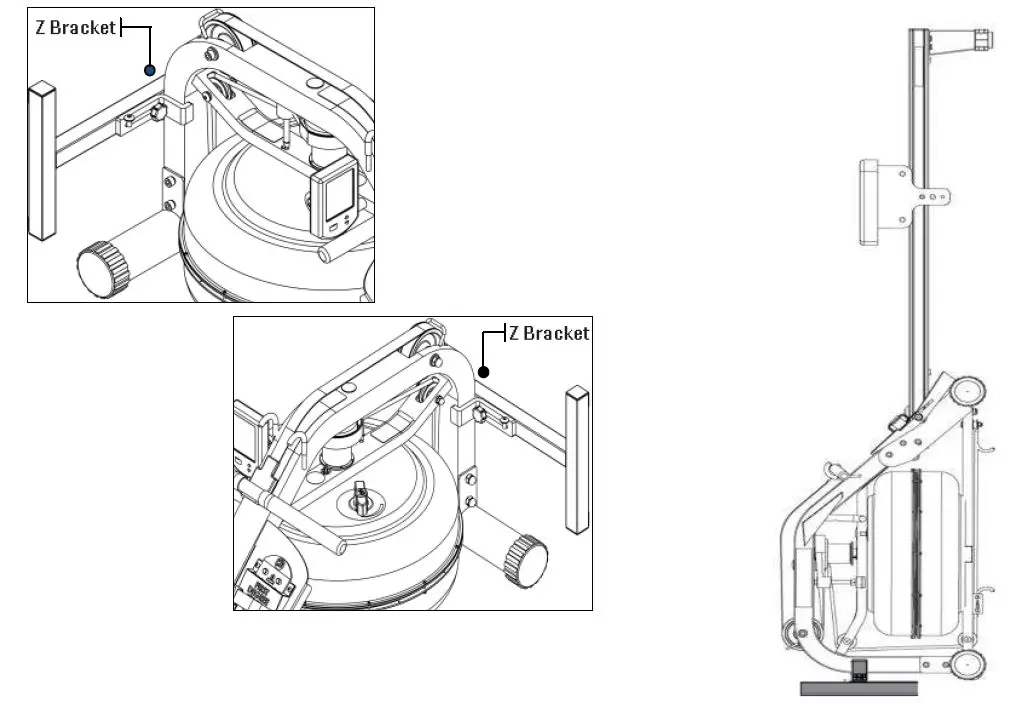 Z Bracket

Z Bracket