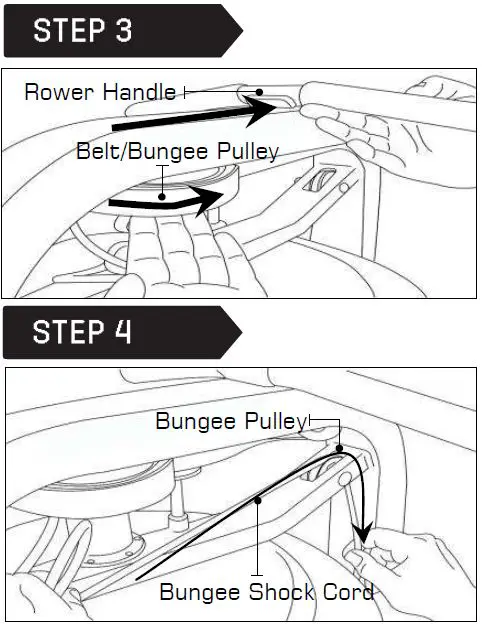 STEP 3

Rower Handle

Belt/Bungee Pulley

STEP 4

Bungee Pulley

Bungee Shock Cord