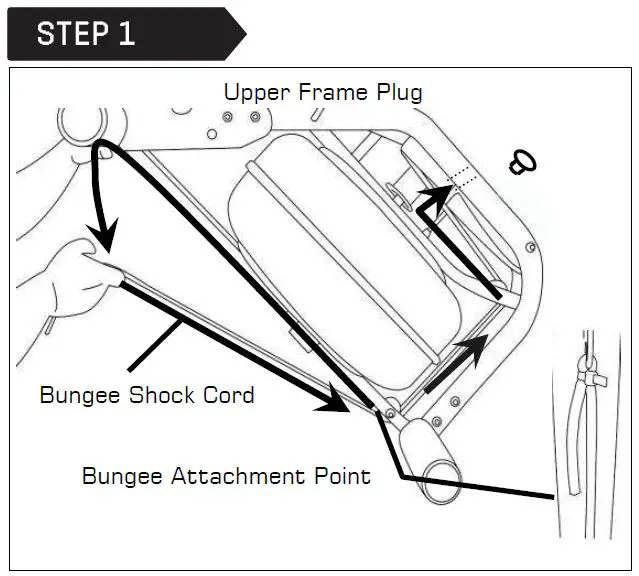 STEP 1

Upper Frame Plug

Bungee Shock Cord

Bungee Attachment Point