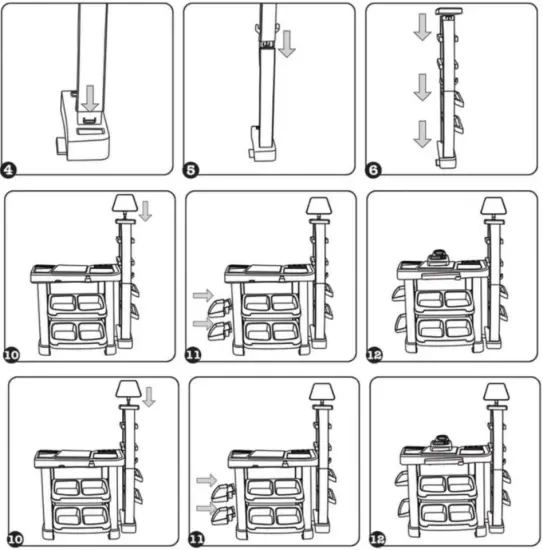 4

5

6

10

11

12

10

11

12