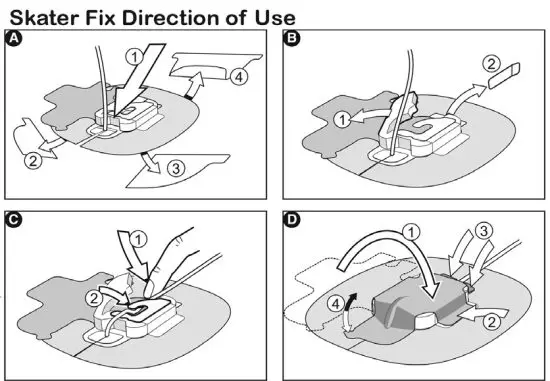 Skater Fix Direction of Use

A
1
4
2
3

B
2
1

C
1
2

D
1
3
4
2