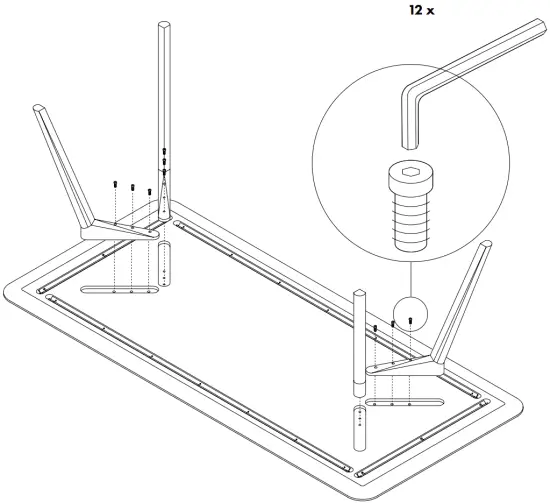 12 x