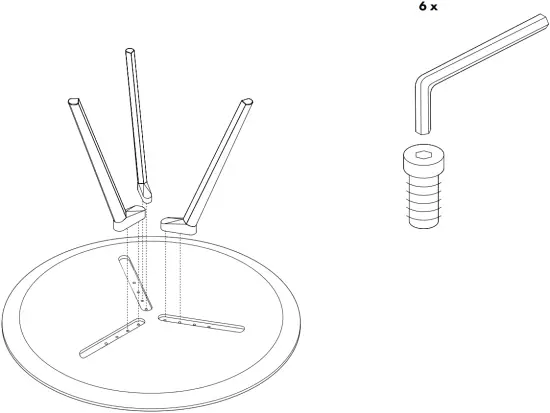 6 x