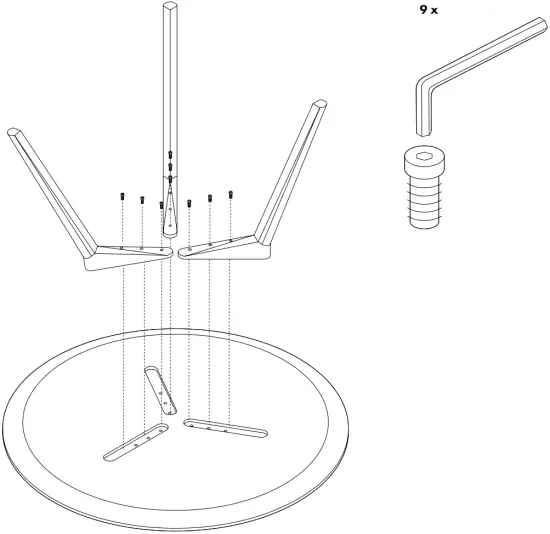 9 x