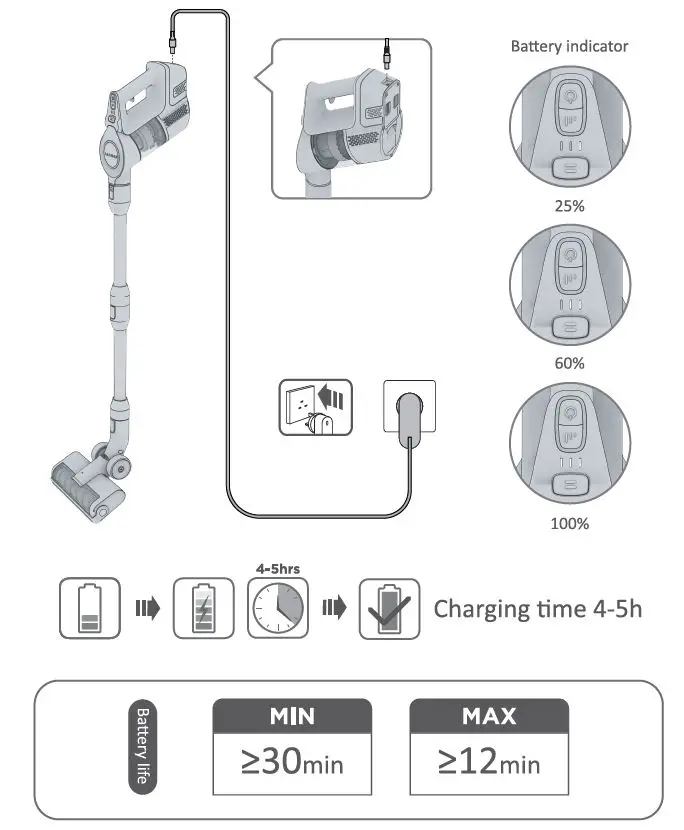 Battery indicator

25%

60%

100%

4-5hrs

Charging time 4-5h

Battery life

MIN

≥30min

MAX

≥12min