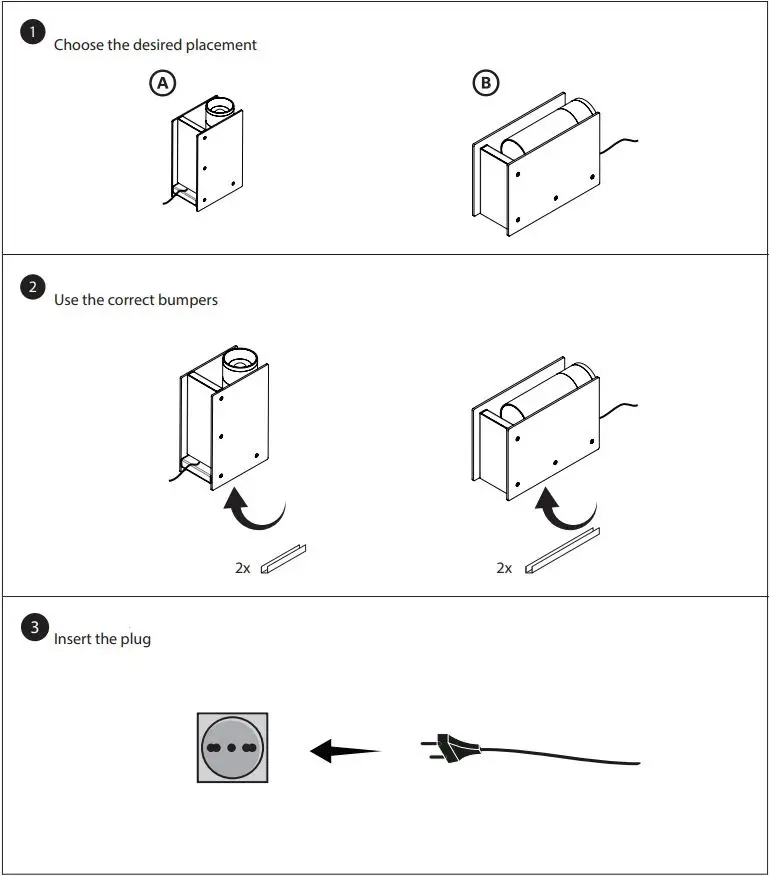 1 Choose the desired placement

A

B

2 Use the correct bumpers

2x

2x

3 Insert the plug