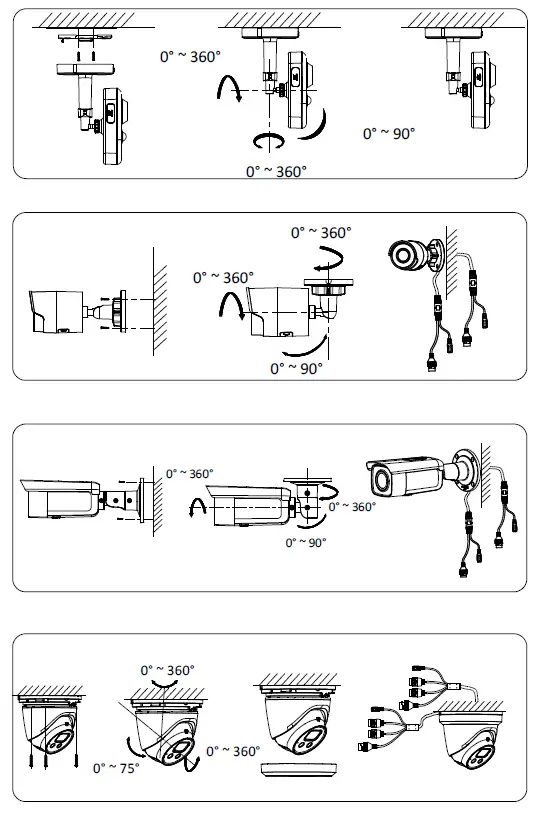 0° ~ 360°

0° ~ 90°

0° ~ 360°

0° ~ 360°

0° ~ 360°

0° ~ 90°

0° ~ 360°

0° ~ 360°

0° ~ 90°

0° ~ 360°

0° ~ 360°

0° ~ 75°