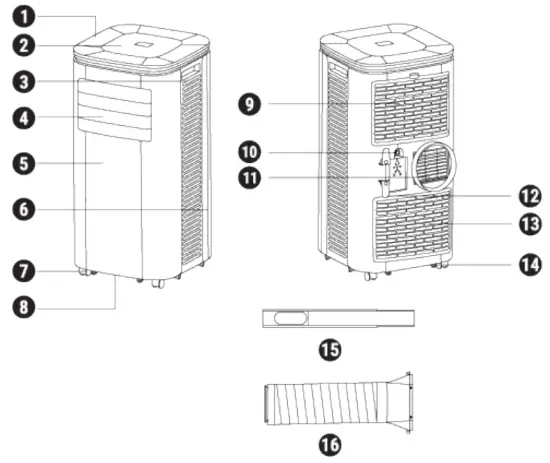 1
2
3
4
5
6
7
8
9
10
11
12
13
14
15
16