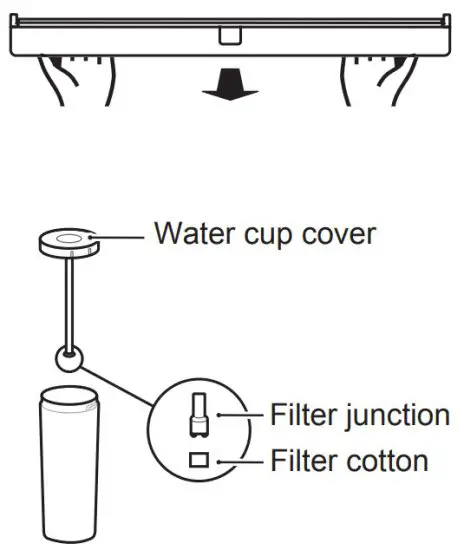 Water cup cover

Filter junction

Filter cotton