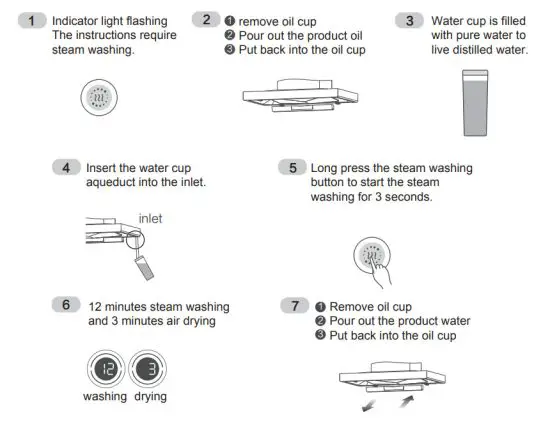 1 Indicator light flashing The instructions require steam washing.

2 ❶ remove oil cup
❷ Pour out the product oil
❸ Put back into the oil cup

3 Water cup is filled with pure water to live distilled water.

4 Insert the water cup aqueduct into the inlet.

inlet

5 Long press the steam washing button to start the steam washing for 3 seconds.

6 12 minutes steam washing and 3 minutes air drying

12 3
washing drying

7 ❶ Remove oil cup
❷ Pour out the product water
❸ Put back into the oil cup