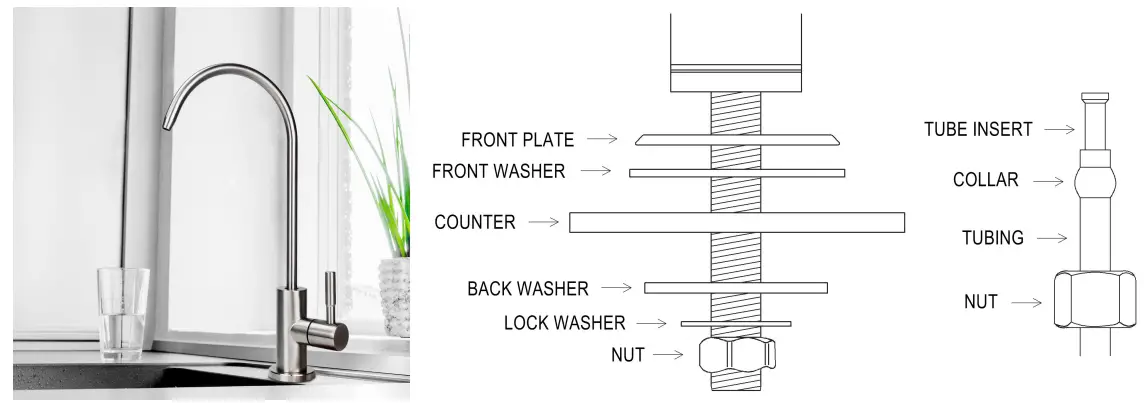 FRONT PLATE
FRONT WASHER
COUNTER
BACK WASHER
LOCK WASHER
NUT

TUBE INSERT
COLLAR
TUBING
NUT