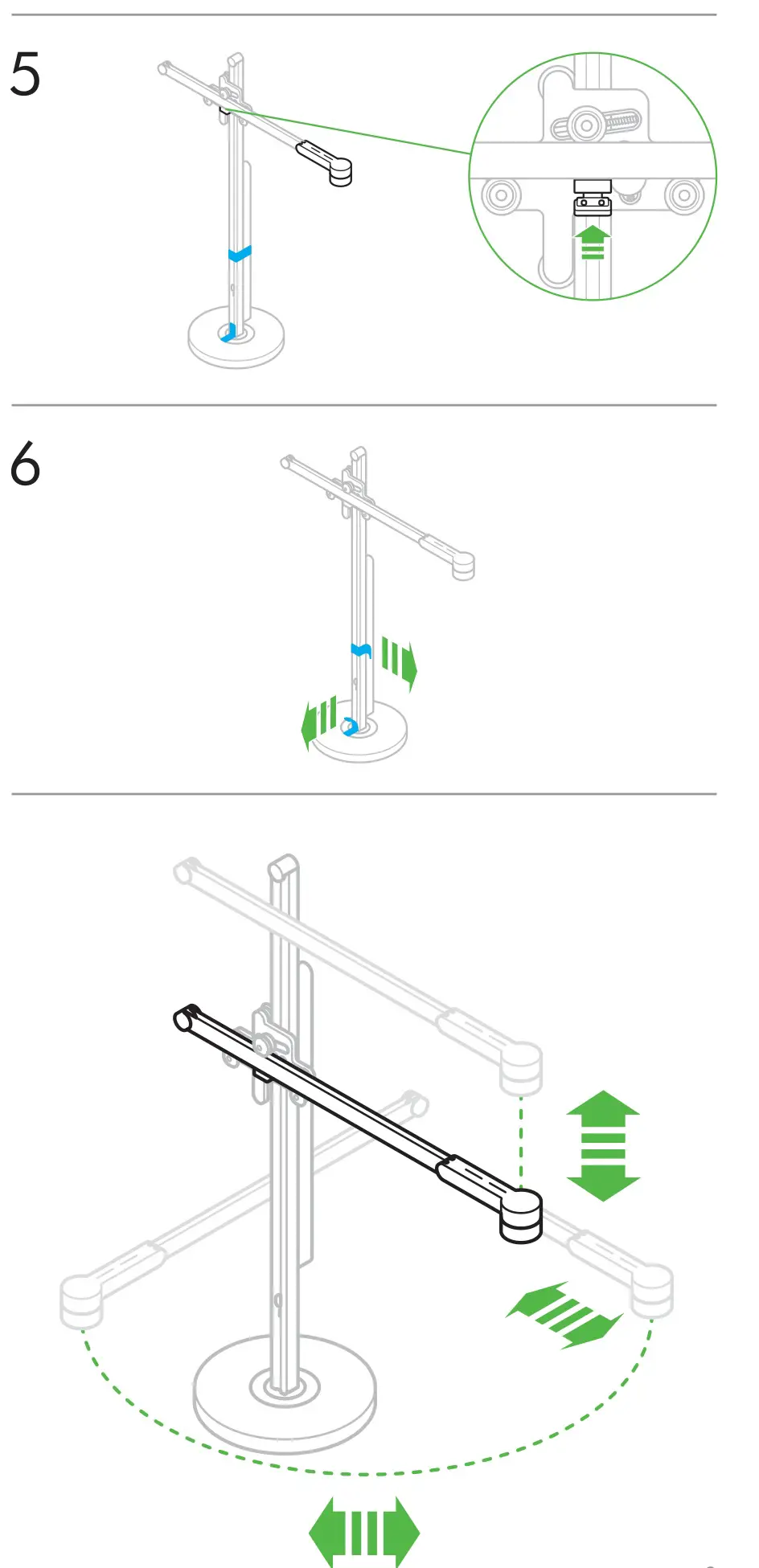 5

6