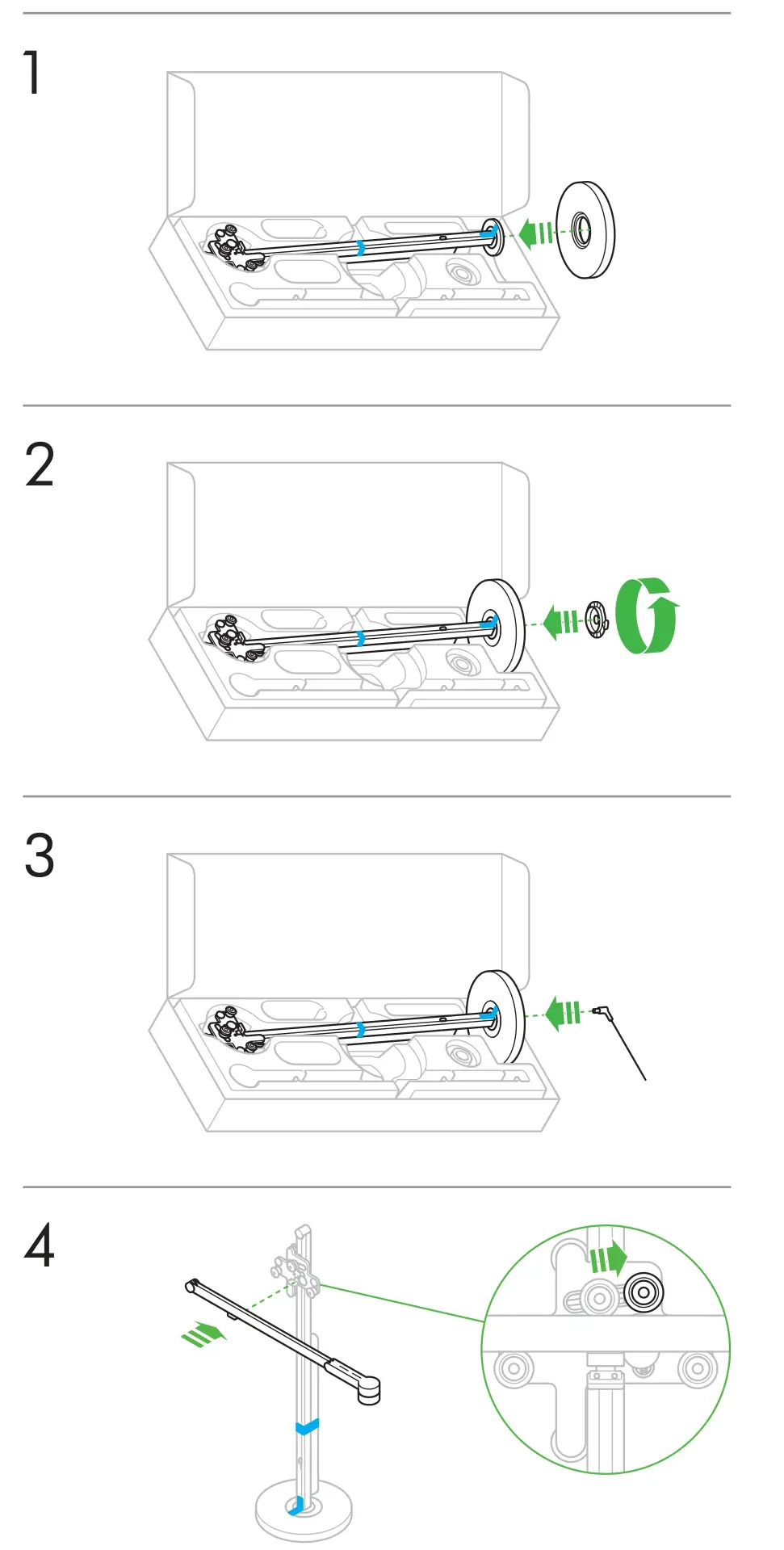 1

2

3

4