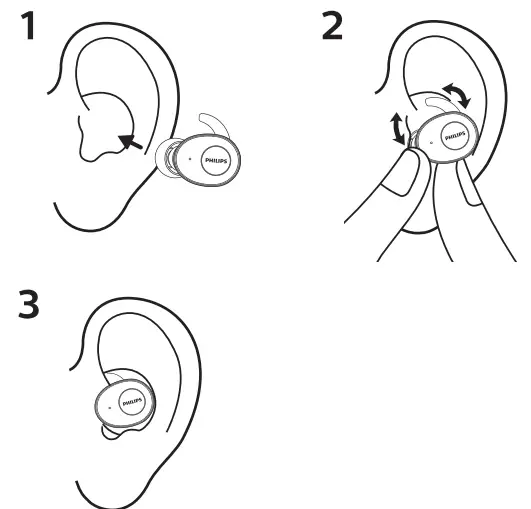 1

PHILIPS

2

PHILIPS

3

PHILIPS