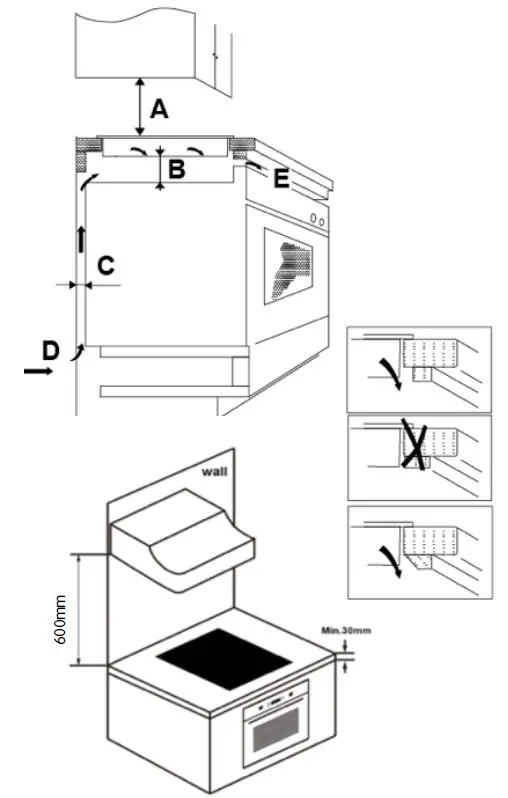 A

B

E

C

D

wall

600mm

Min.30mm