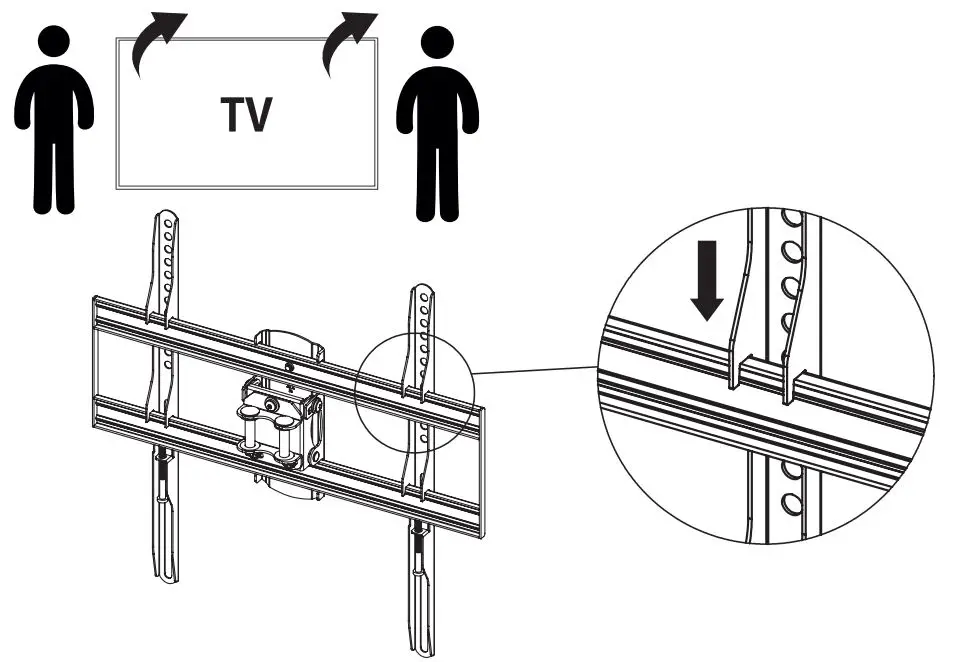 TV