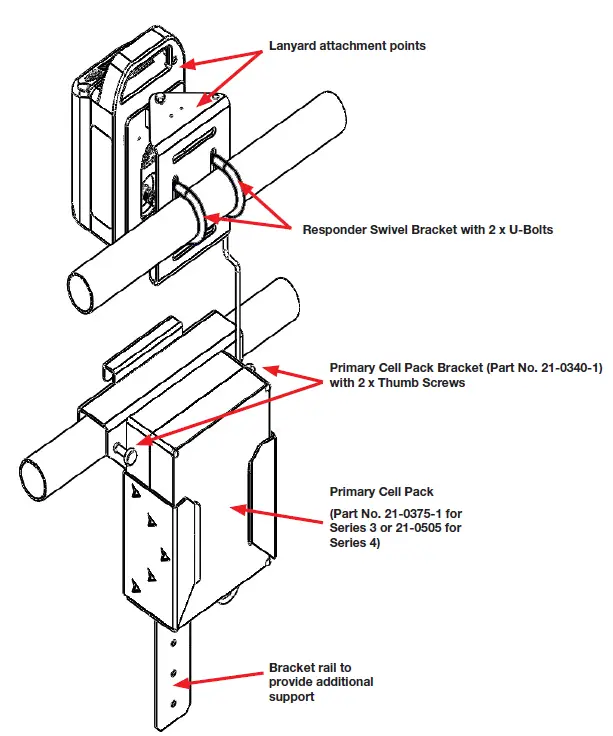 Lanyard attachment points

Responder Swivel Bracket with 2 x U-Bolts

Primary Cell Pack Bracket (Part No. 21-0340-1) with 2 x Thumb Screws

Primary Cell Pack

(Part No. 21-0375-1 for Series 3 or 21-0505 for Series 4)

Bracket rail to provide additional support