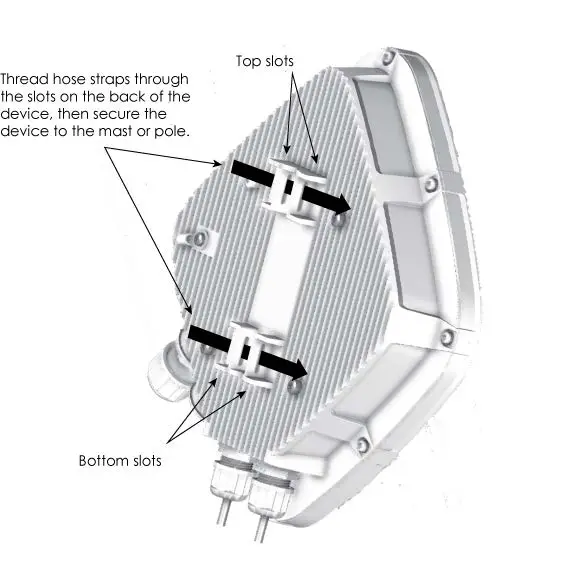 Top slots

Thread hose straps through the slots on the back of the device, then secure the device to the mast or pole.

Bottom slots