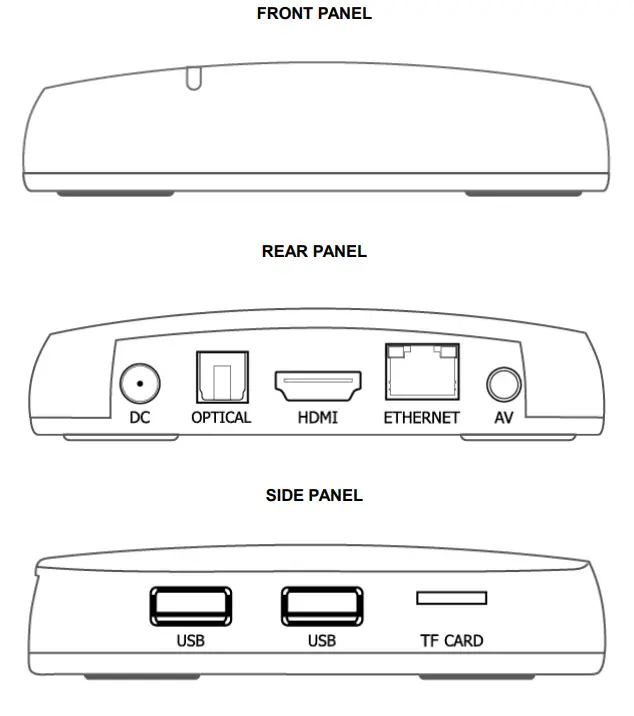 FRONT PANEL

REAR PANEL

DC OPTICAL HDMI ETHERNET AV

SIDE PANEL

USB USB TF CARD