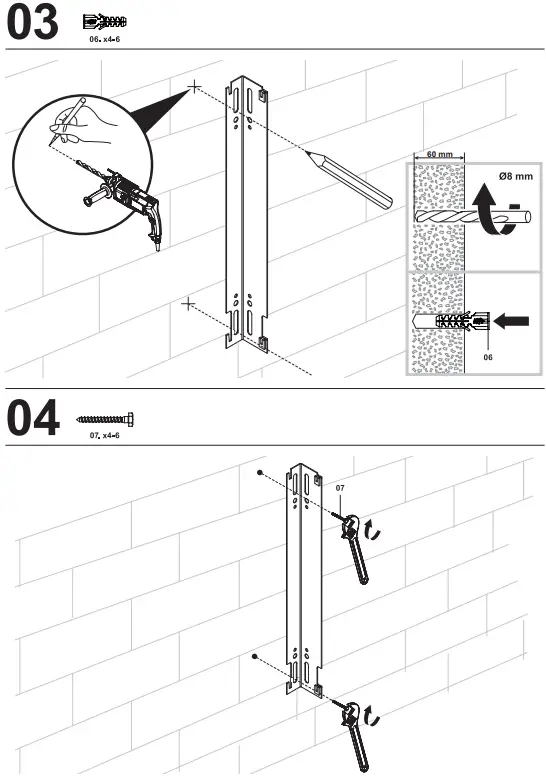 03

06. x4-6

60 mm

Ø8 mm

06

04

07. x4-6

07