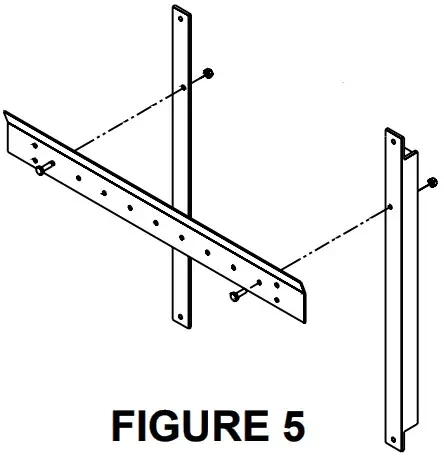 FIGURE 5