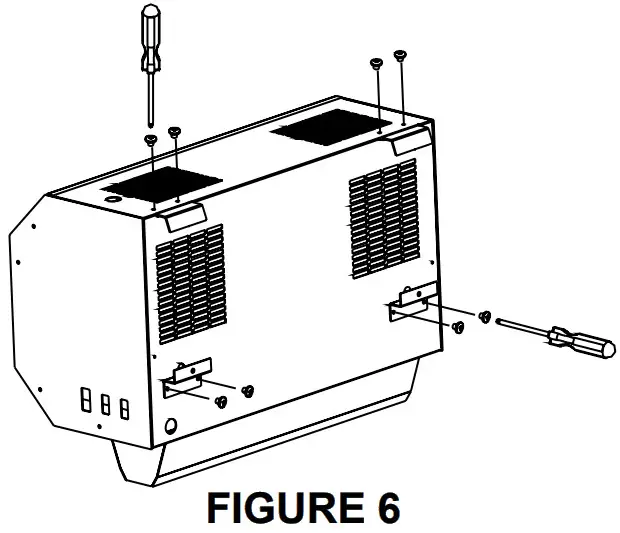 FIGURE 6