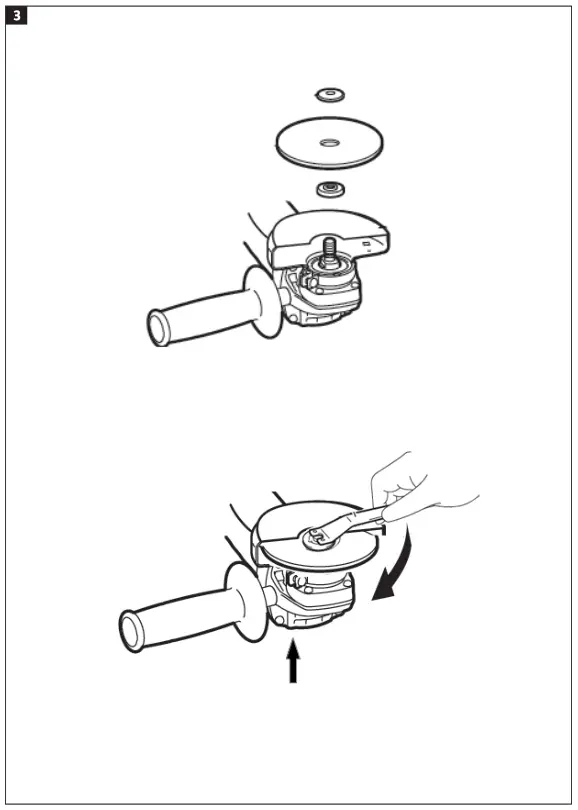 3