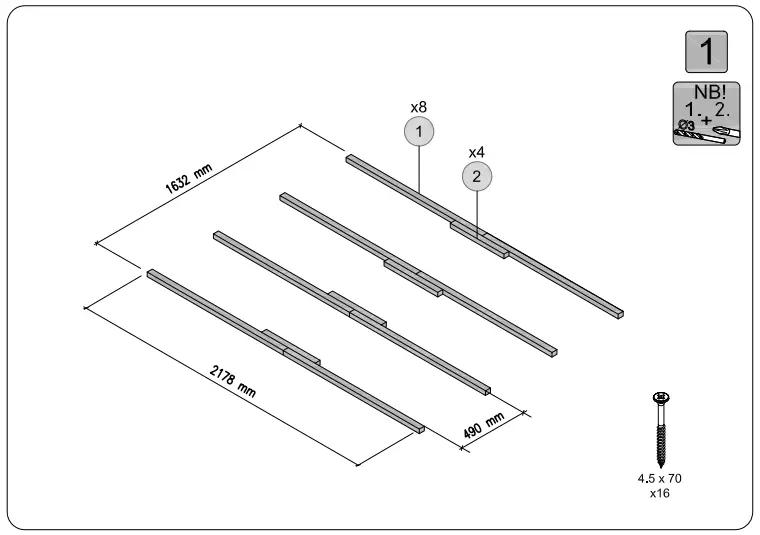 1

NB!
1. + 2.
Ø3

x8
1

x4
2

1632 mm

2178 mm

490 mm

4.5 x 70
x16