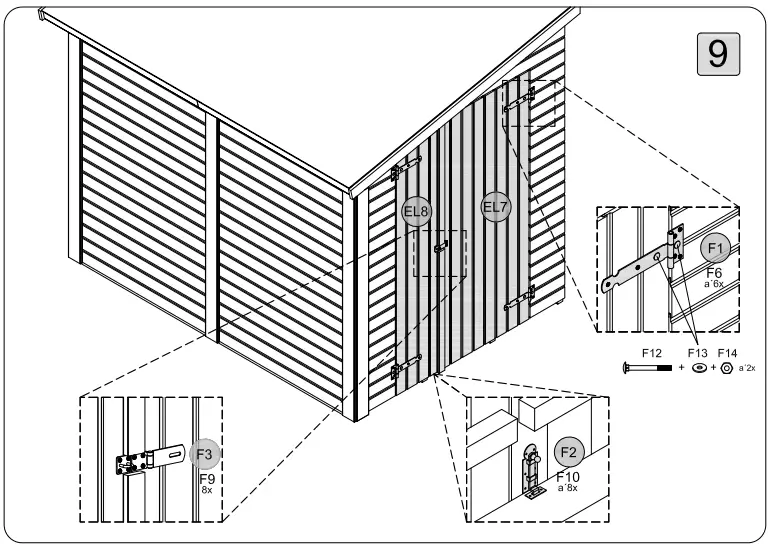 9

EL8

EL7

F1
F6
a´6x

F12 F13 F14
+ + a´2x

F3
F9
8x

F2
F10
a´8x