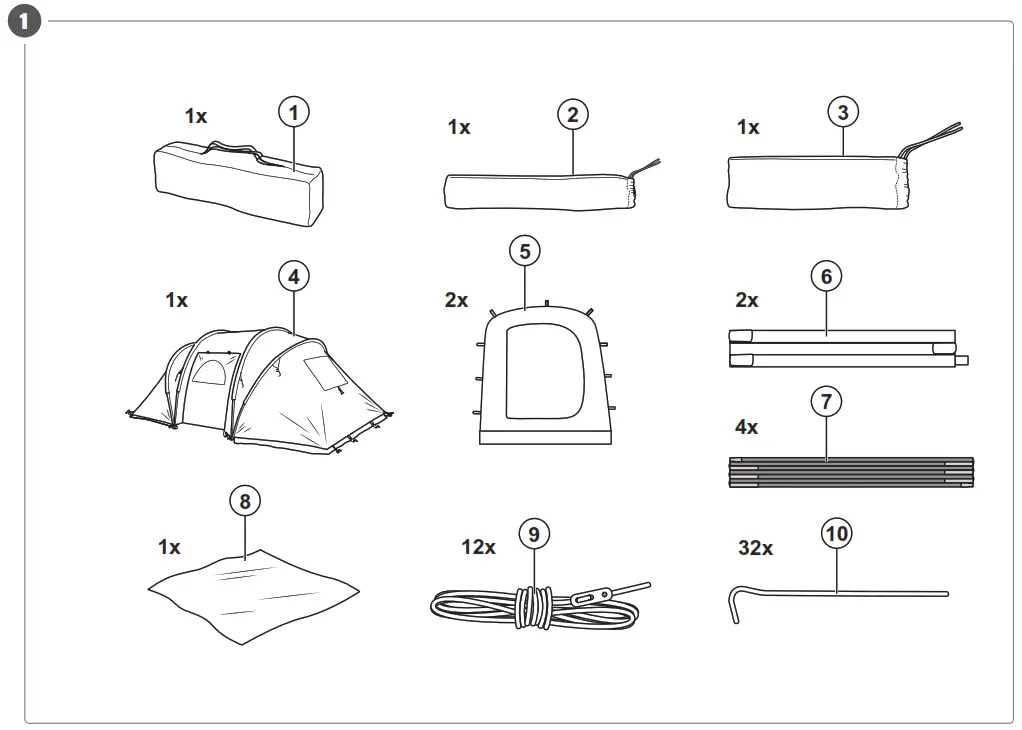 1

1x 1

1x 2

1x 3

1x 4

2x 5

2x 6

4x 7

1x 8

12x 9

32x 10