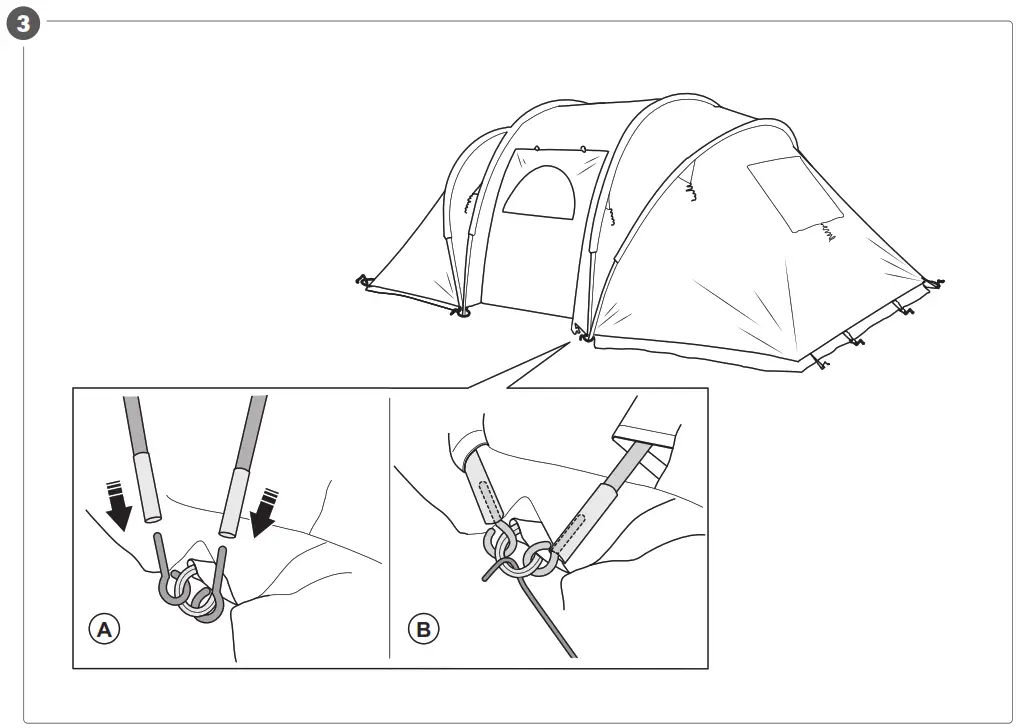 3

A

B