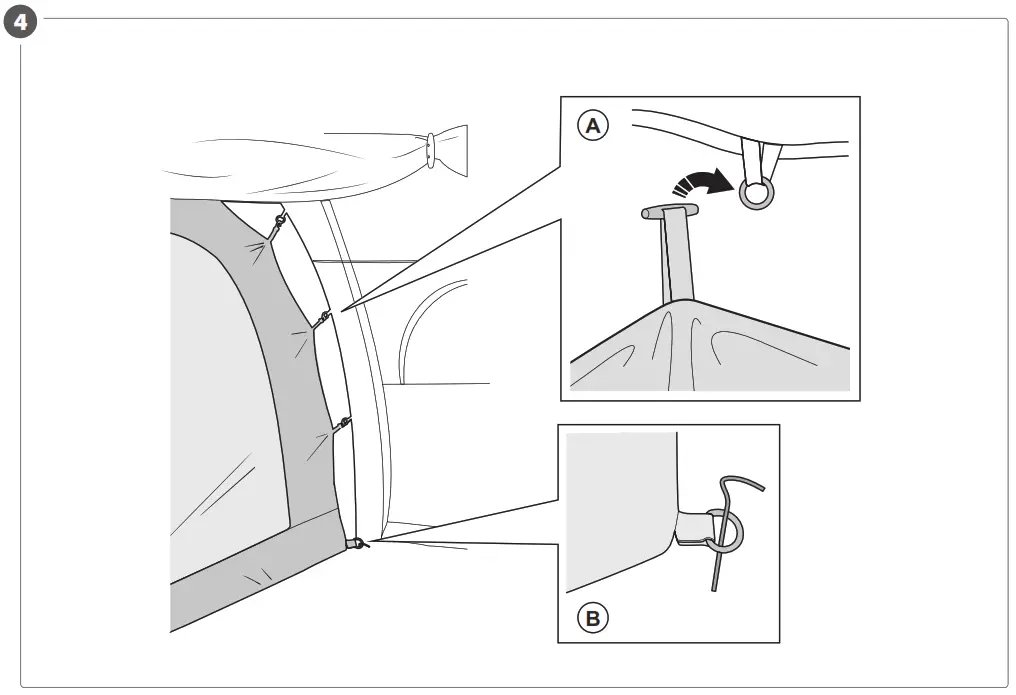 4

A

B