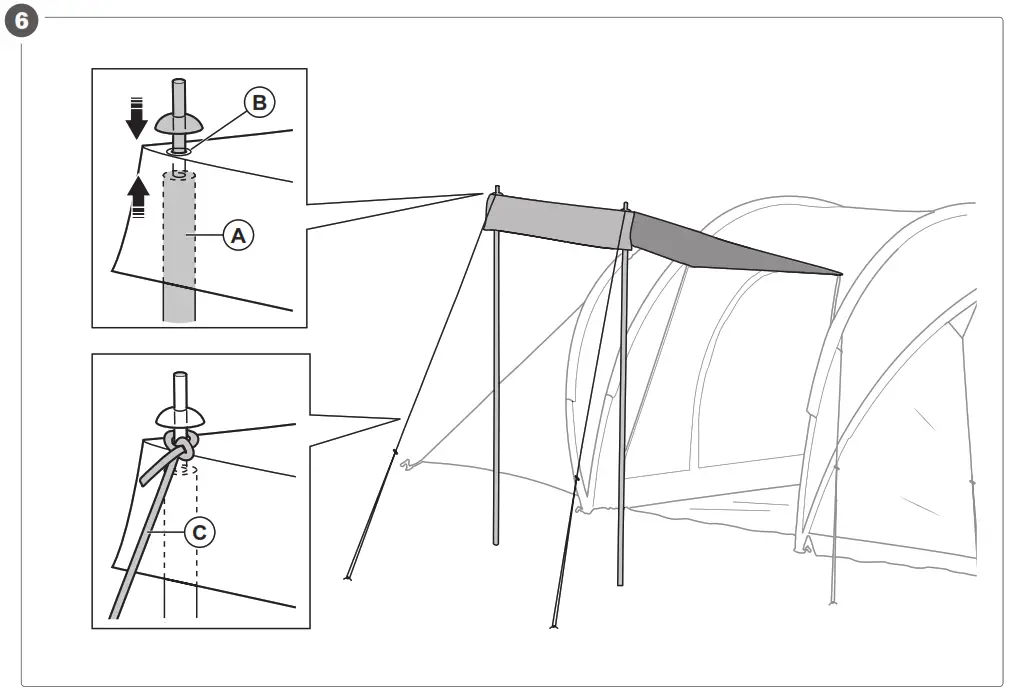 6

B

A

C