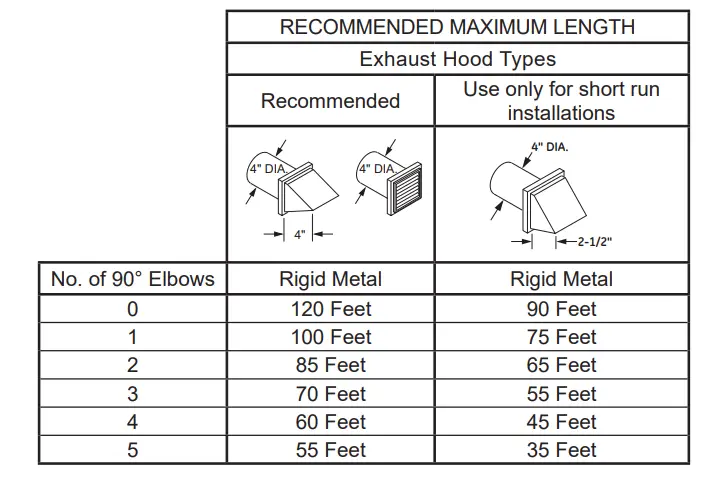 | | RECOMMENDED MAXIMUM LENGTH | |
|---|---|---|
| | Exhaust Hood Types | |
| | Recommended | Use only for short run installations |
| | 4" DIA. 4" DIA. 4" | 4" DIA. 2-1/2" |
| No. of 90° Elbows | Rigid Metal | Rigid Metal |
| 0 | 120 Feet | 90 Feet |
| 1 | 100 Feet | 75 Feet |
| 2 | 85 Feet | 65 Feet |
| 3 | 70 Feet | 55 Feet |
| 4 | 60 Feet | 45 Feet |
| 5 | 55 Feet | 35 Feet |