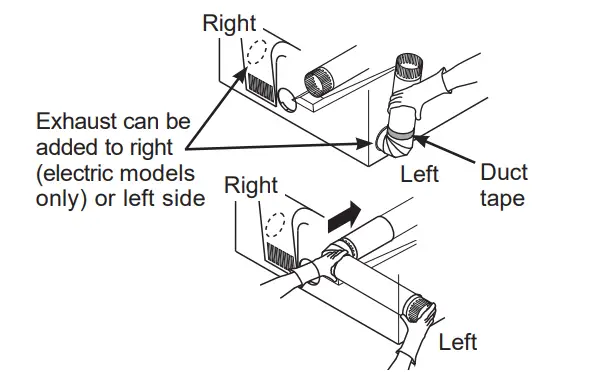 Right

Exhaust can be added to right (electric models only) or left side

Left

Duct tape

Right

Left