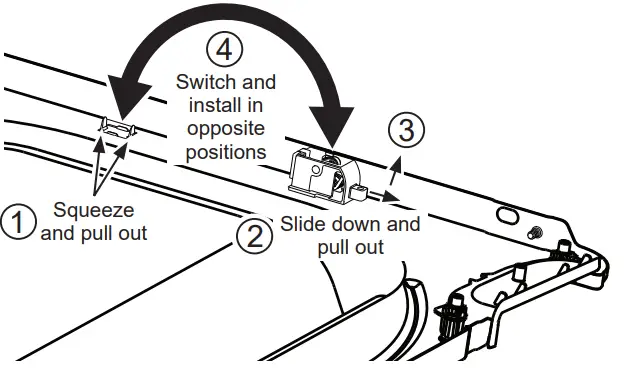 4
Switch and install in opposite positions

3

1
Squeeze and pull out

2
Slide down and pull out