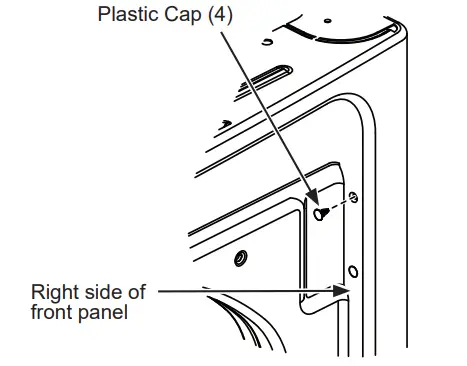 Plastic Cap (4)

Right side of front panel