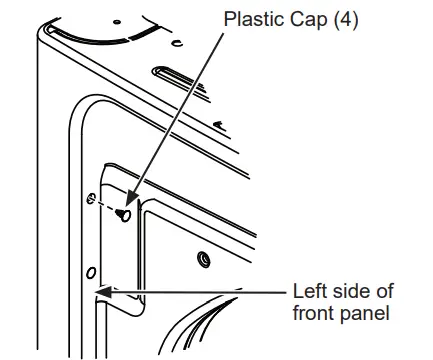 Plastic Cap (4)

Left side of front panel