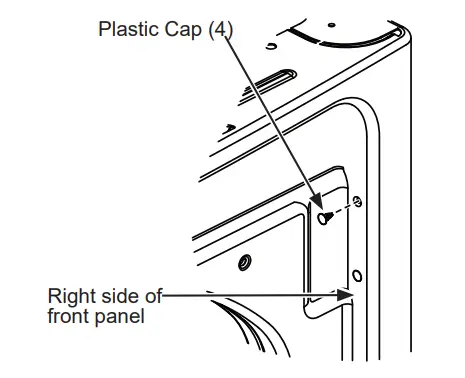 Plastic Cap (4)

Right side of front panel