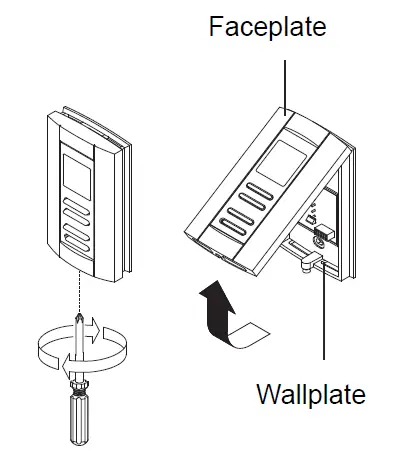 Faceplate

Wallplate