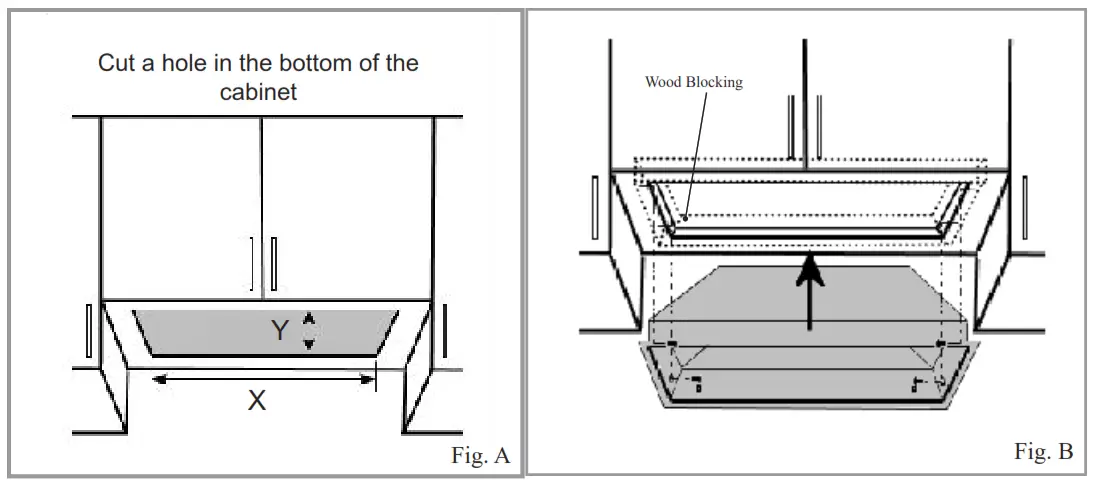 Cut a hole in the bottom of the cabinet

Y

X

Fig. A

Wood Blocking

Fig. B