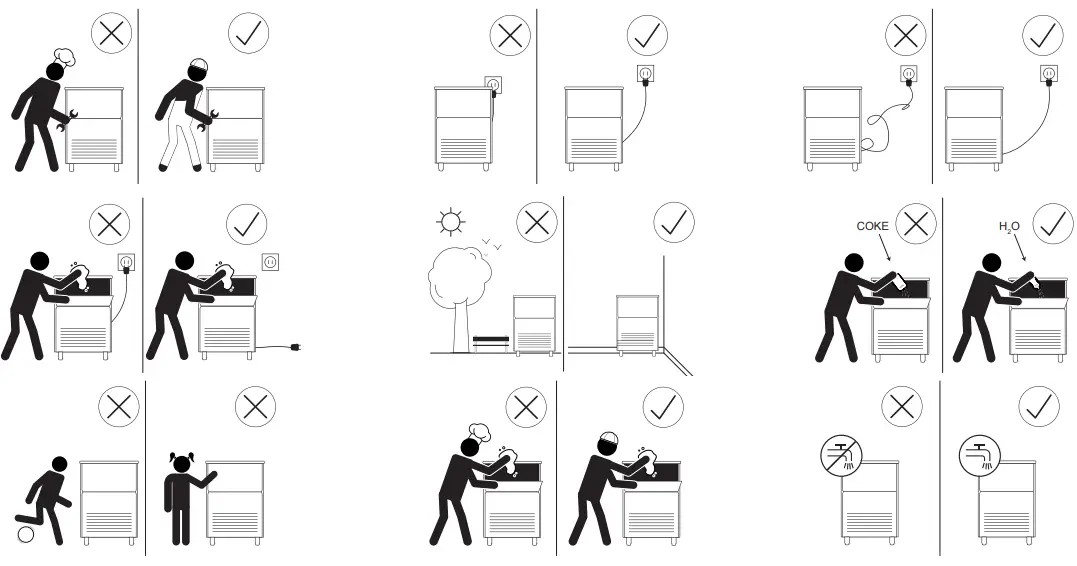 COKE

$H_2O$